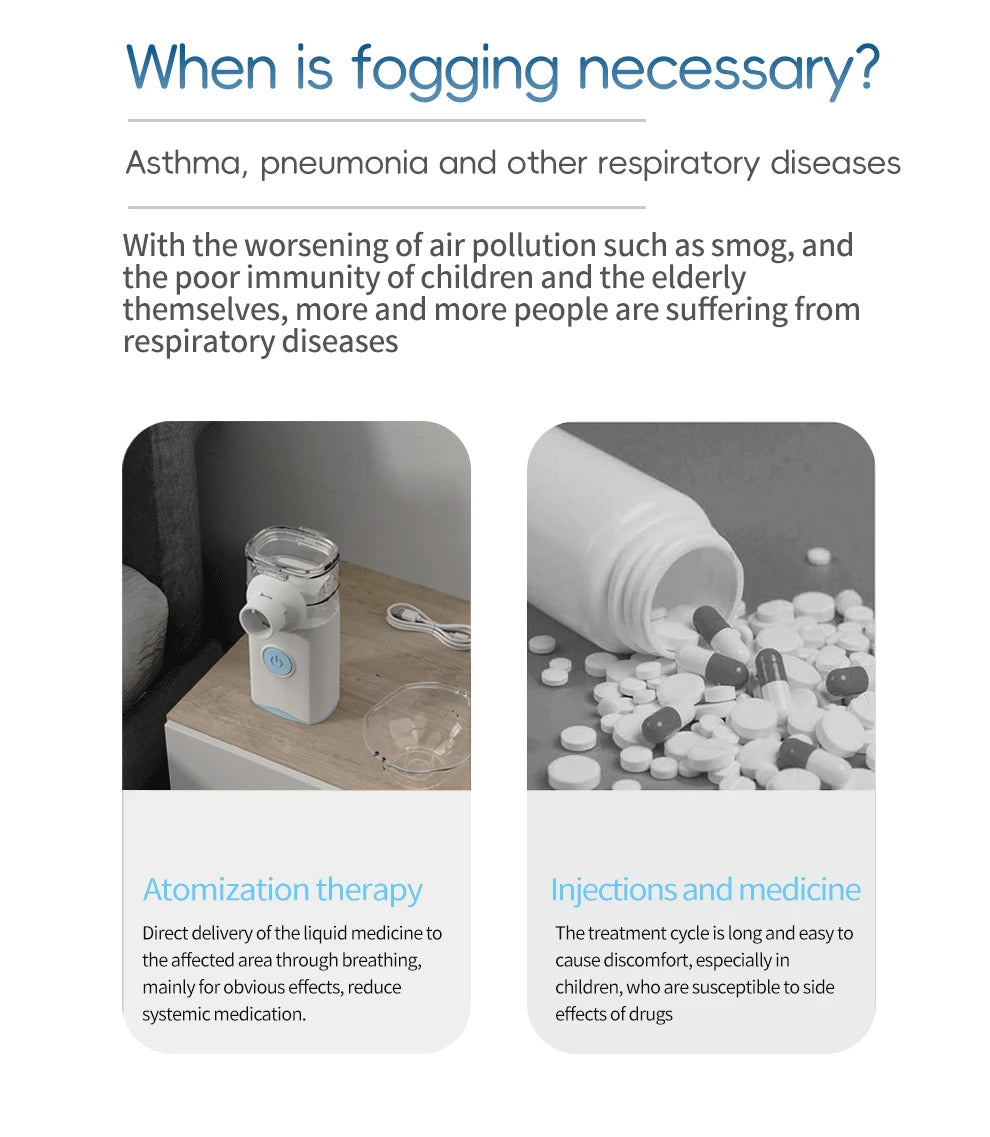 When is fogging necessary?

Asthma, pneumonia and other respiratory diseases

With the worsening of air pollution such as smog, and the poor immunity of children and the elderly themselves, more and more people are suffering from respiratory diseases

Atomization therapy

Direct delivery of the liquid medicine to the affected area through breathing, mainly for obvious effects, reduce systemic medication.

Injections and medicine

The treatment cycle is long and easy to cause discomfort, especially in children, who are susceptible to side effects of drugs